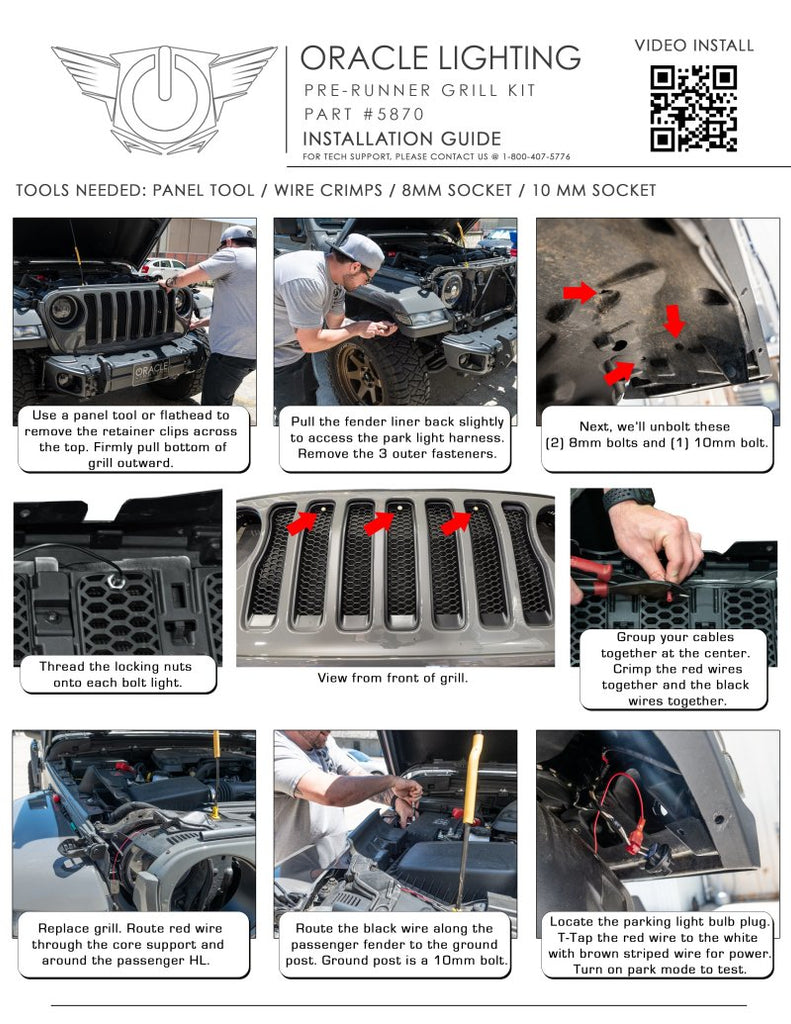 ORACLE LIGHTING
PRE-RUNNER GRILL KIT
PART #5870
INSTALLATION GUIDE
FOR TECH SUPPORT, PLEASE CONTACT US @ 1-800-407-5776

VIDEO INSTALL

TOOLS NEEDED: PANEL TOOL / WIRE CRIMPS / 8MM SOCKET / 10 MM SOCKET

ORACLE

Use a panel tool or flathead to remove the retainer clips across the top. Firmly pull bottom of grill outward.

Pull the fender liner back slightly to access the park light harness. Remove the 3 outer fasteners.

Next, we'll unbolt these (2) 8mm bolts and (1) 10mm bolt.

Thread the locking nuts onto each bolt light.

View from front of grill.

Group your cables together at the center. Crimp the red wires together and the black wires together.

Replace grill. Route red wire through the core support and around the passenger HL.

Route the black wire along the passenger fender to the ground post. Ground post is a 10mm bolt.

Locate the parking light bulb plug. T-Tap the red wire to the white with brown striped wire for power. Turn on park mode to test.