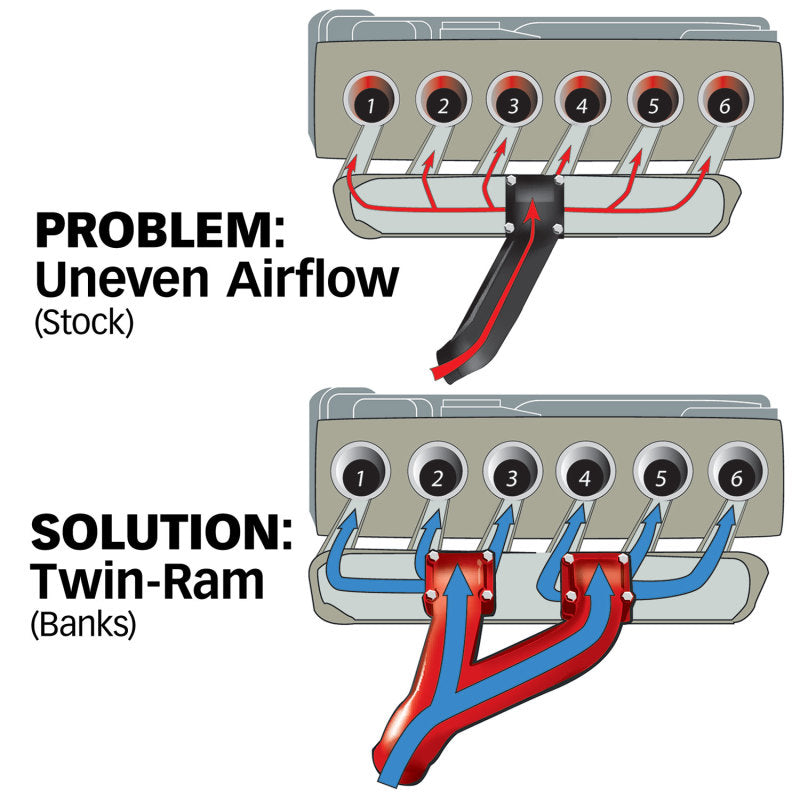 1 2 3 4 5 6

PROBLEM:
Uneven Airflow
(Stock)

1 2 3 4 5 6

SOLUTION:
Twin-Ram
(Banks)